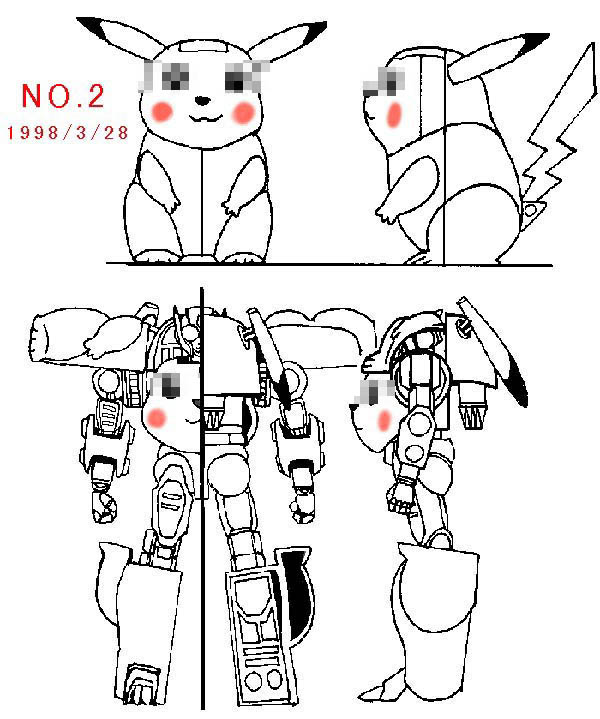 NO.2
1998/3/28